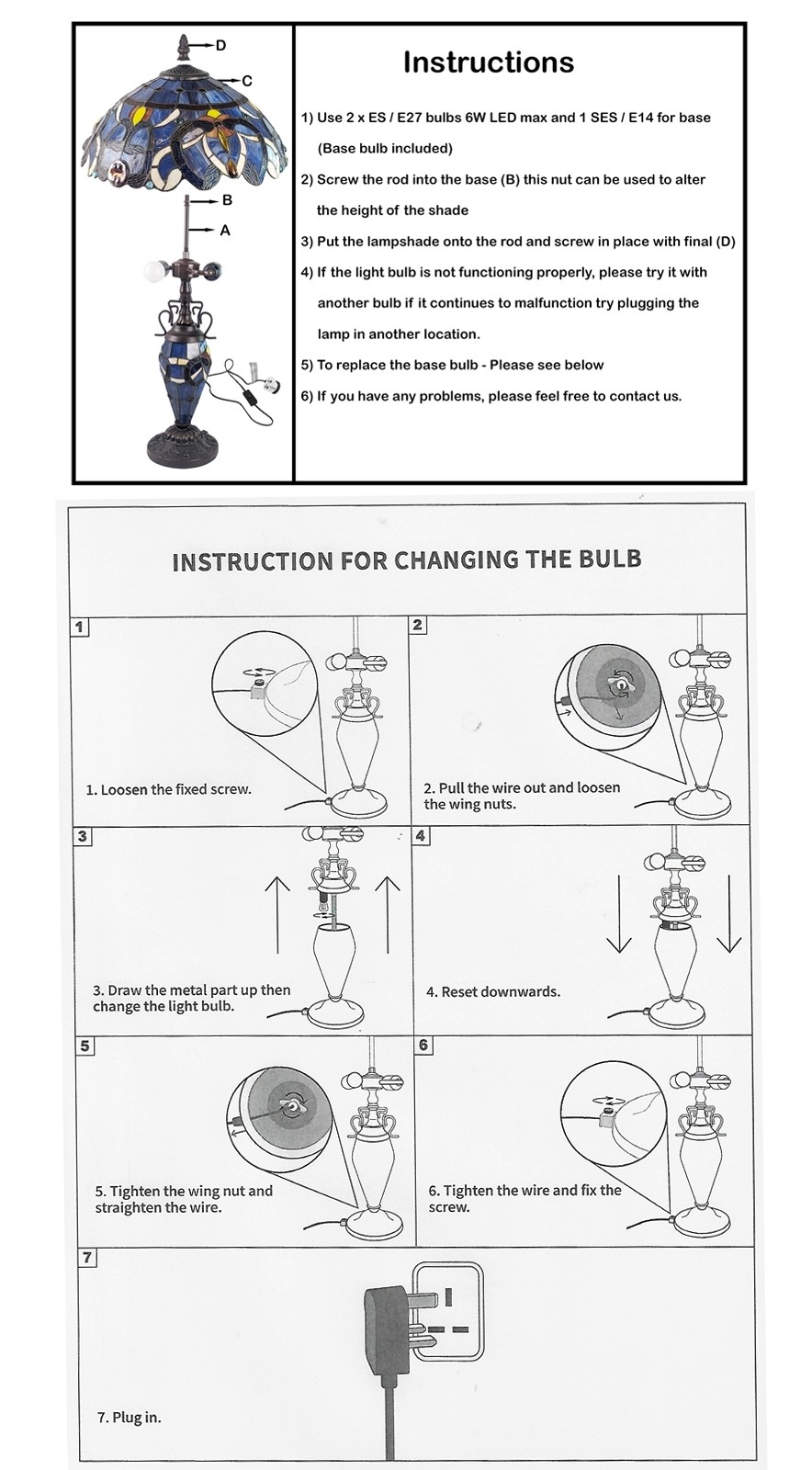 D
C
B
A

Instructions

1) Use 2 x ES / E27 bulbs 6W LED max and 1 SES / E14 for base (Base bulb included)

2) Screw the rod into the base (B) this nut can be used to alter the height of the shade

3) Put the lampshade onto the rod and screw in place with final (D)

4) If the light bulb is not functioning properly, please try it with another bulb if it continues to malfunction try plugging the lamp in another location.

5) To replace the base bulb - Please see below

6) If you have any problems, please feel free to contact us.

INSTRUCTION FOR CHANGING THE BULB

1

1. Loosen the fixed screw.

2

2. Pull the wire out and loosen the wing nuts.

3

3. Draw the metal part up then change the light bulb.

4

4. Reset downwards.

5

5. Tighten the wing nut and straighten the wire.

6

6. Tighten the wire and fix the screw.

7

7. Plug in.